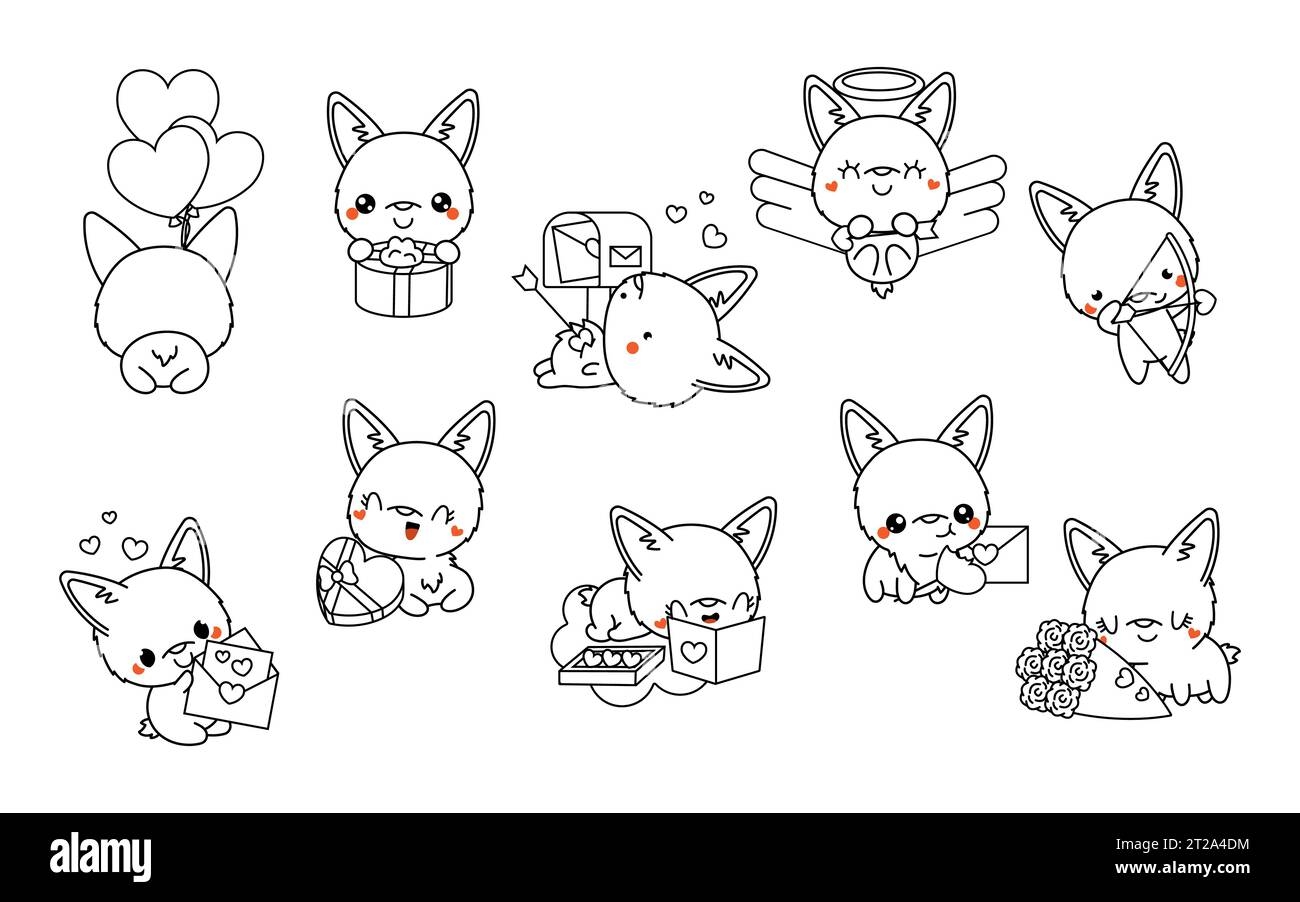 alamy

Image ID: 2T2A4DM
www.alamy.com