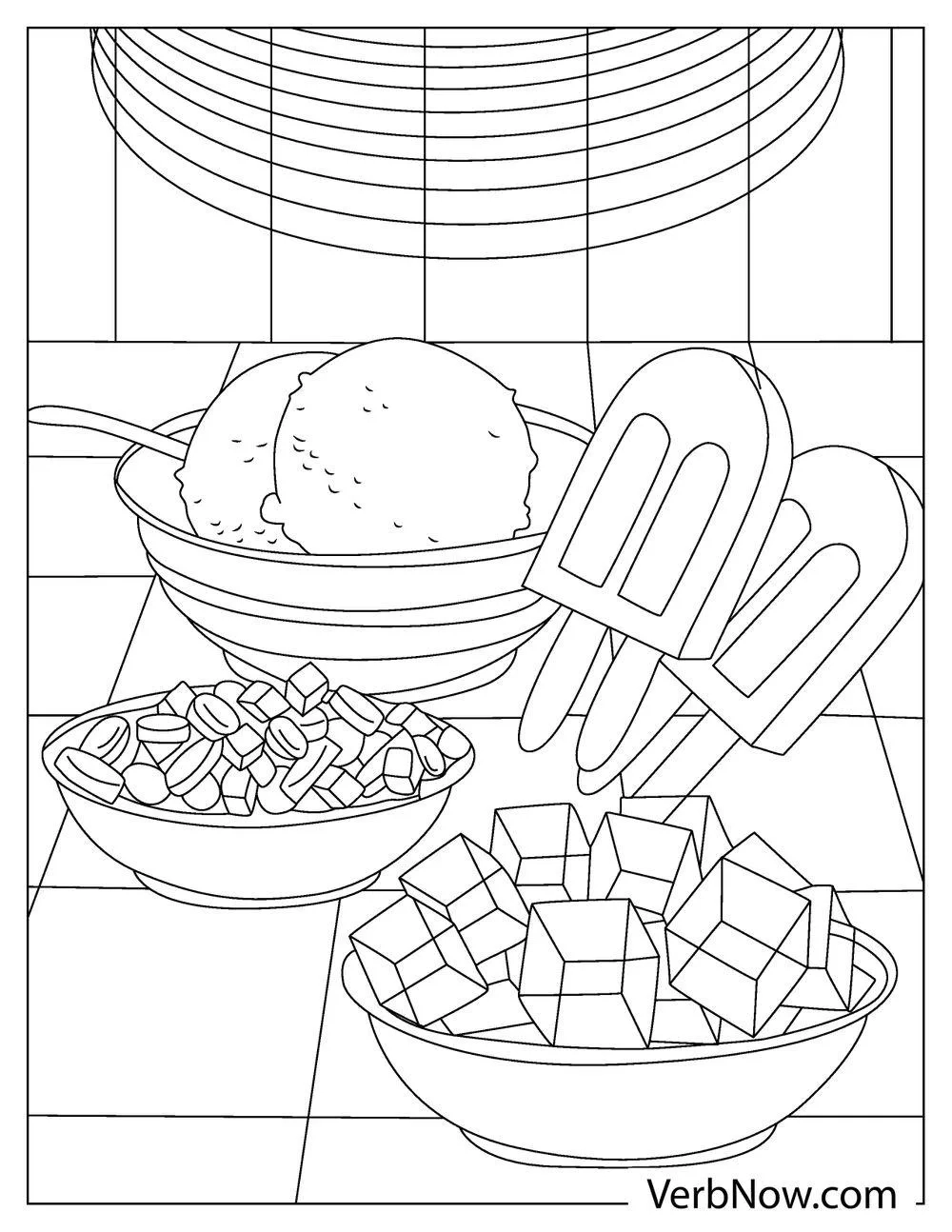 VerbNow.com