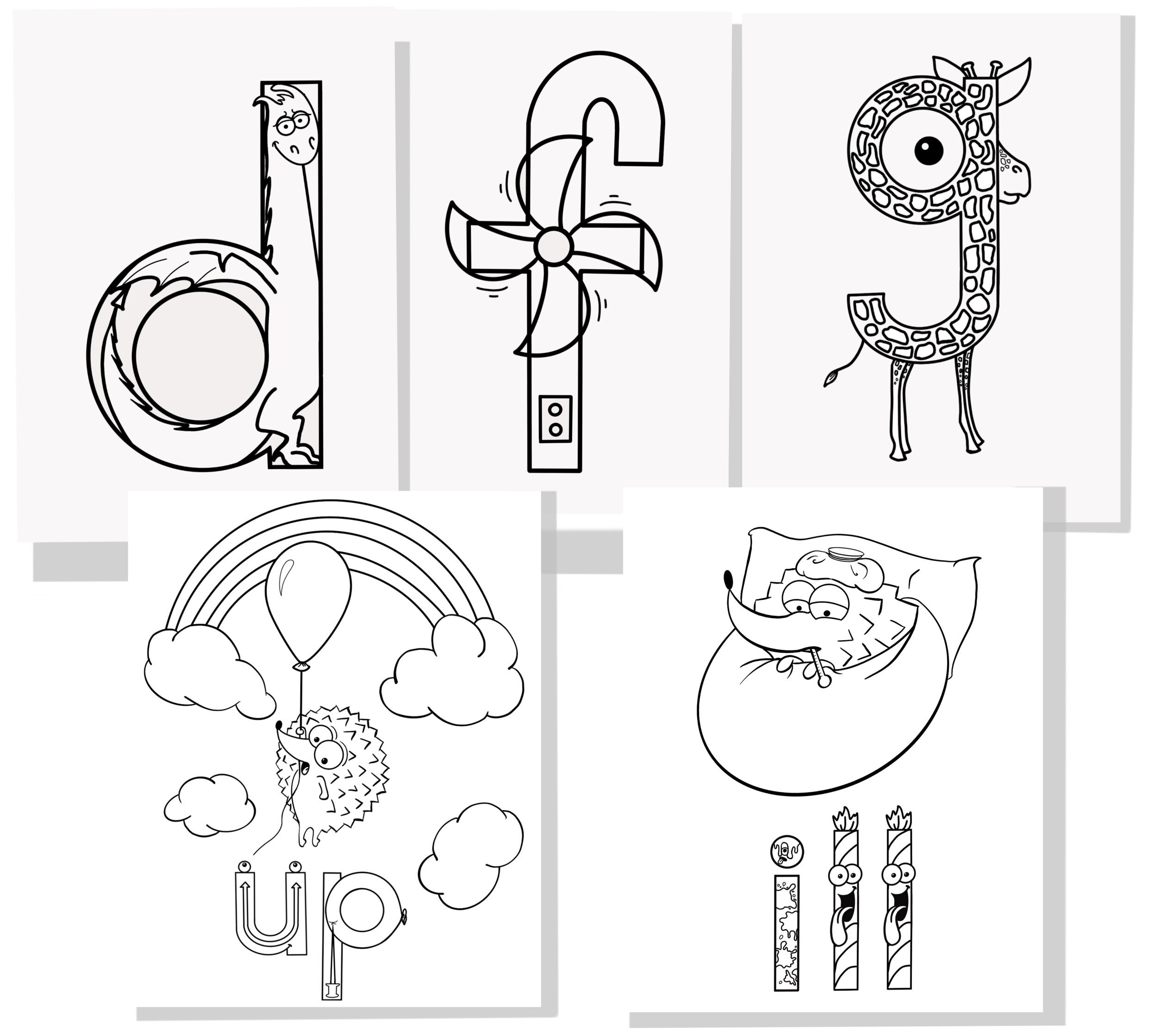 d

f

g

up

ill