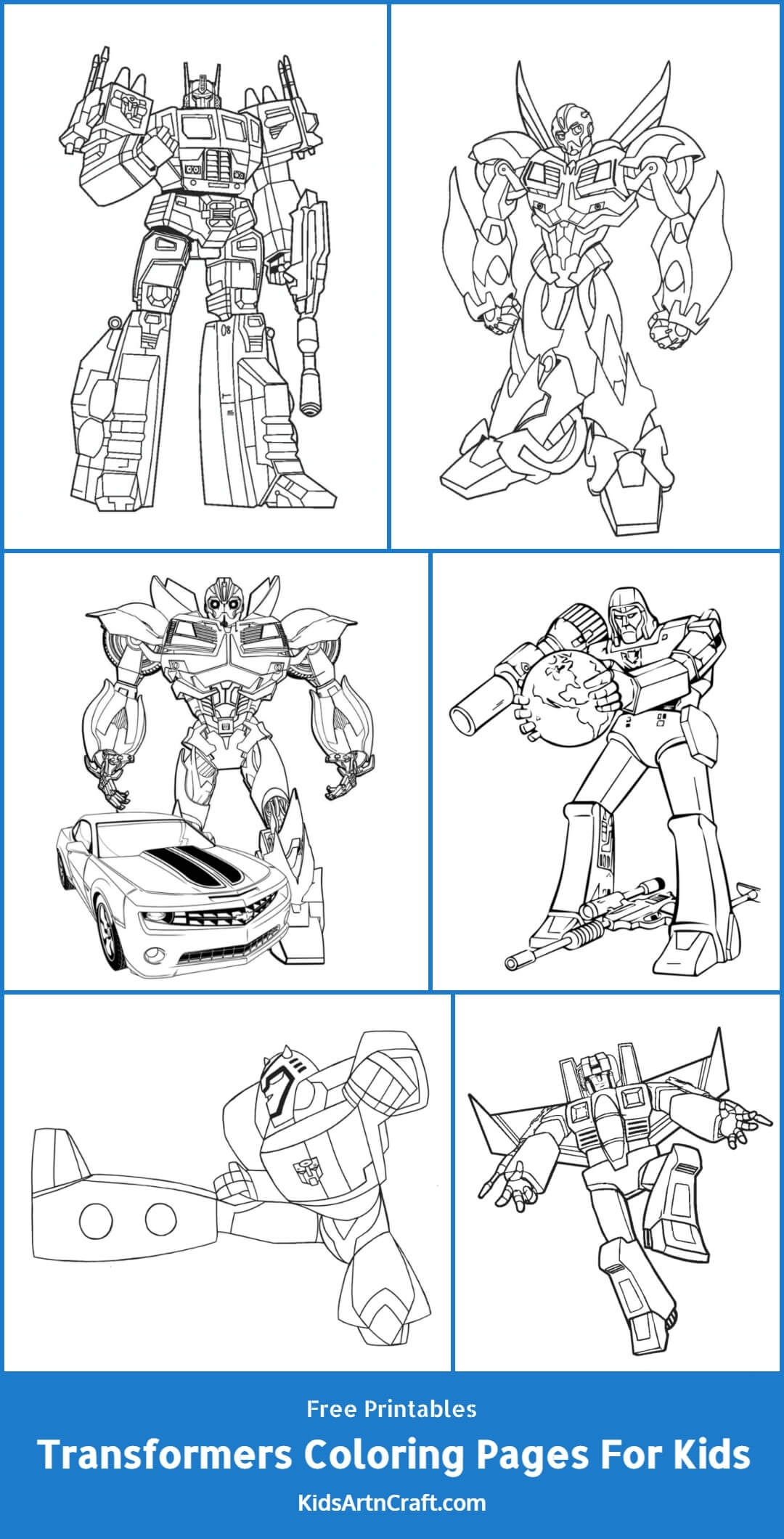 Free Printables

Transformers Coloring Pages For Kids

KidsArtnCraft.com